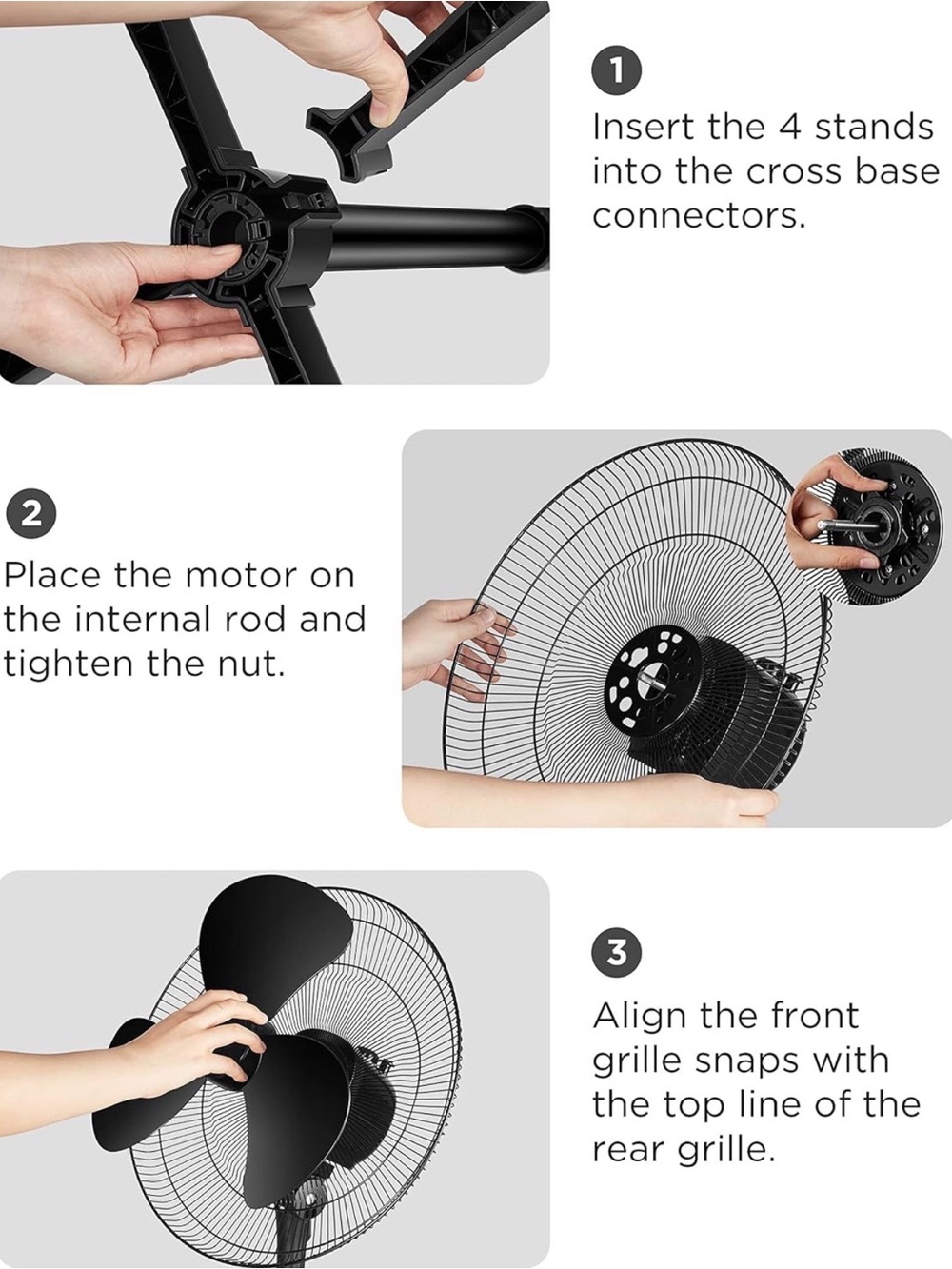 1
Insert the 4 stands into the cross base connectors.

2
Place the motor on the internal rod and tighten the nut.

3
Align the front grille snaps with the top line of the rear grille.